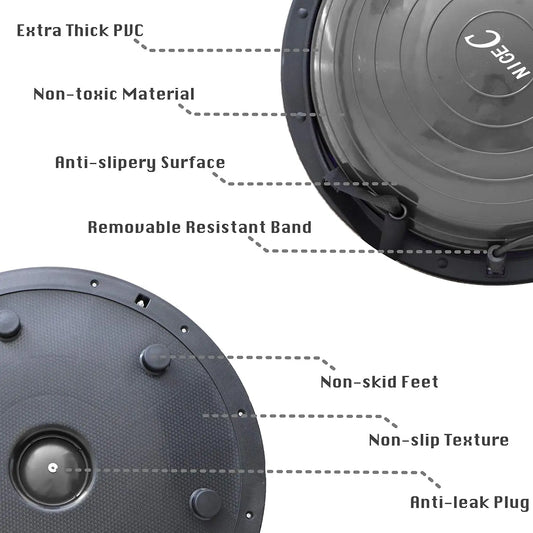 Extra Thick PVC

Non-toxic Material

Anti-slipery Surface

Removable Resistant Band

NICE C

Non-skid Feet

Non-slip Texture

Anti-leak Plug