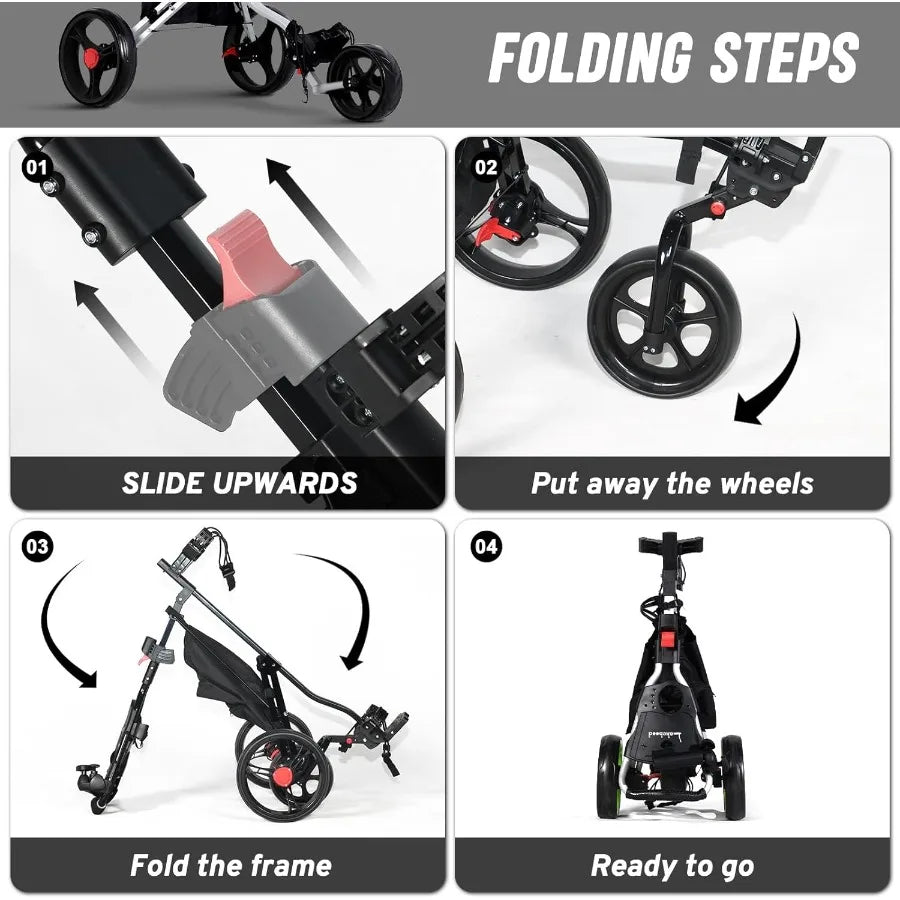 FOLDING STEPS

01

SLIDE UPWARDS

02

Put away the wheels

03

Fold the frame

04

Ready to go